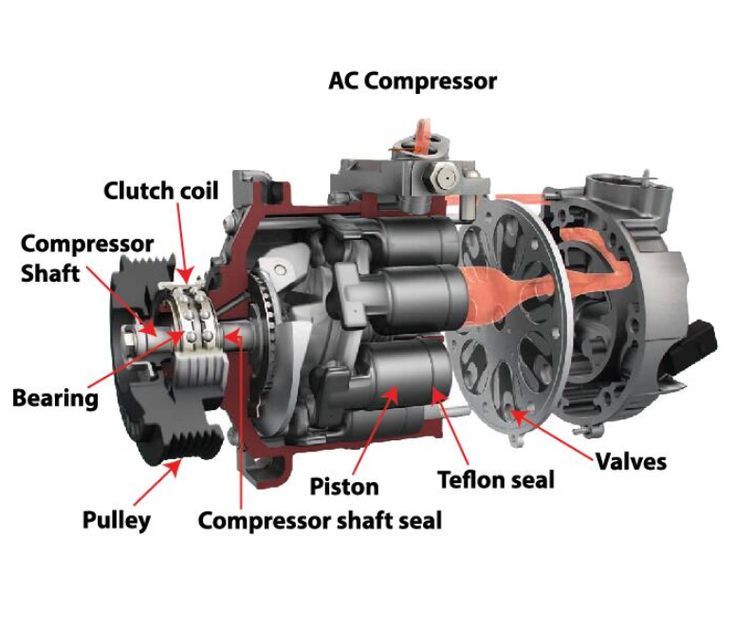 AC Compressor

Clutch coil

Compressor Shaft

Bearing

Pulley

Compressor shaft seal

Piston

Teflon seal

Valves